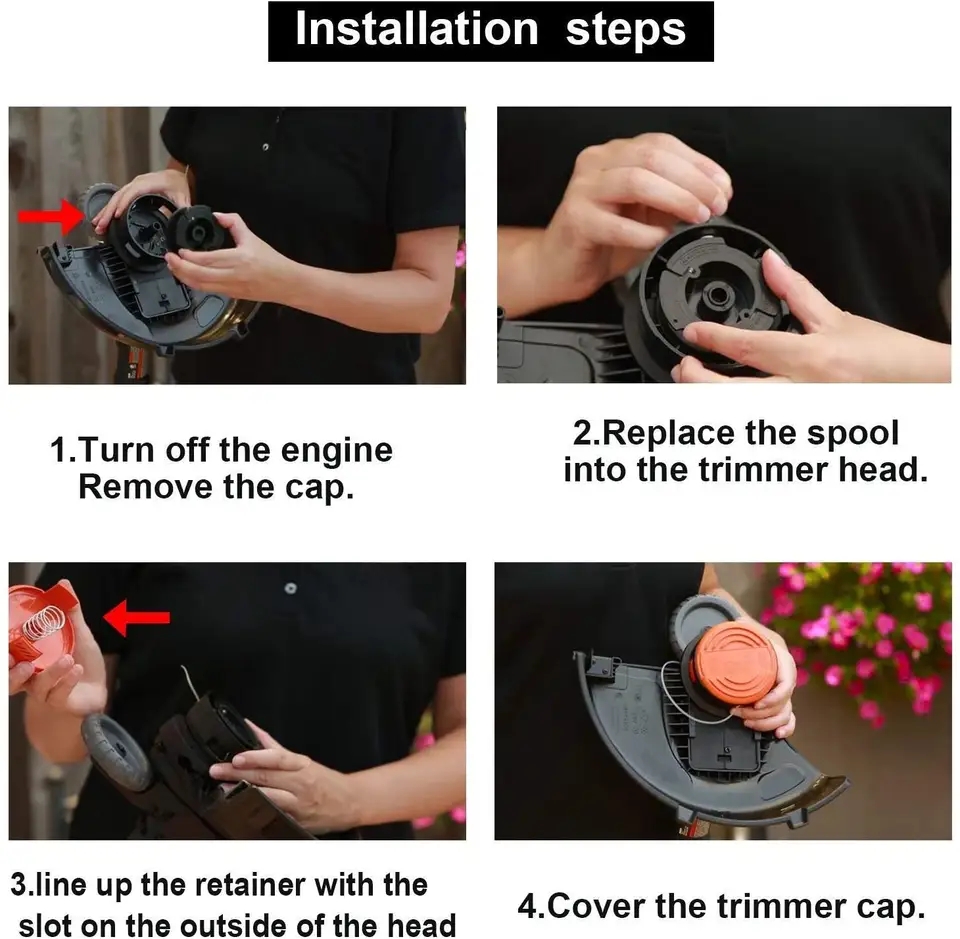 Installation steps

1.Turn off the engine Remove the cap.

2.Replace the spool into the trimmer head.

3.line up the retainer with the slot on the outside of the head

4.Cover the trimmer cap.