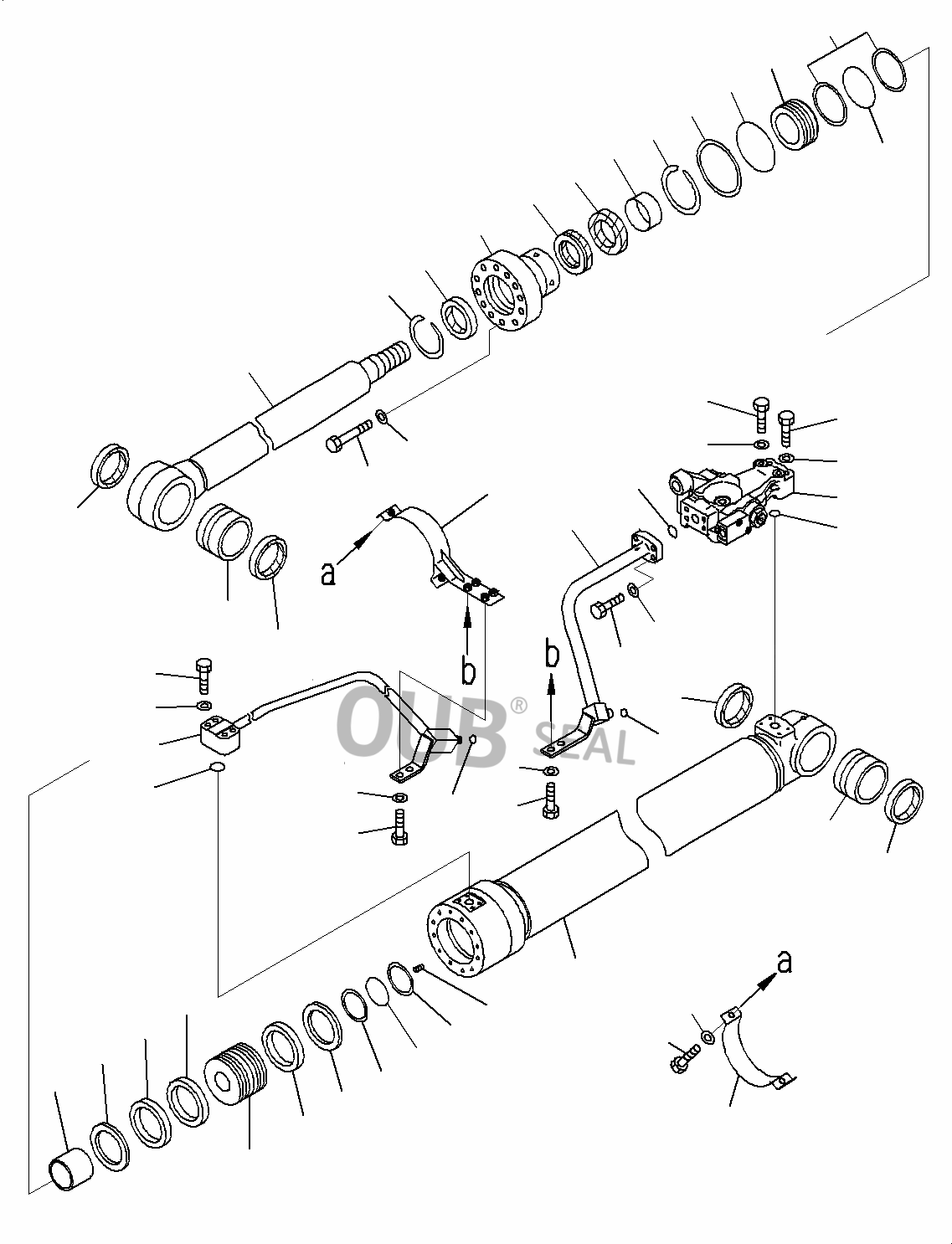 a
b
b
OUB® SEAL
a