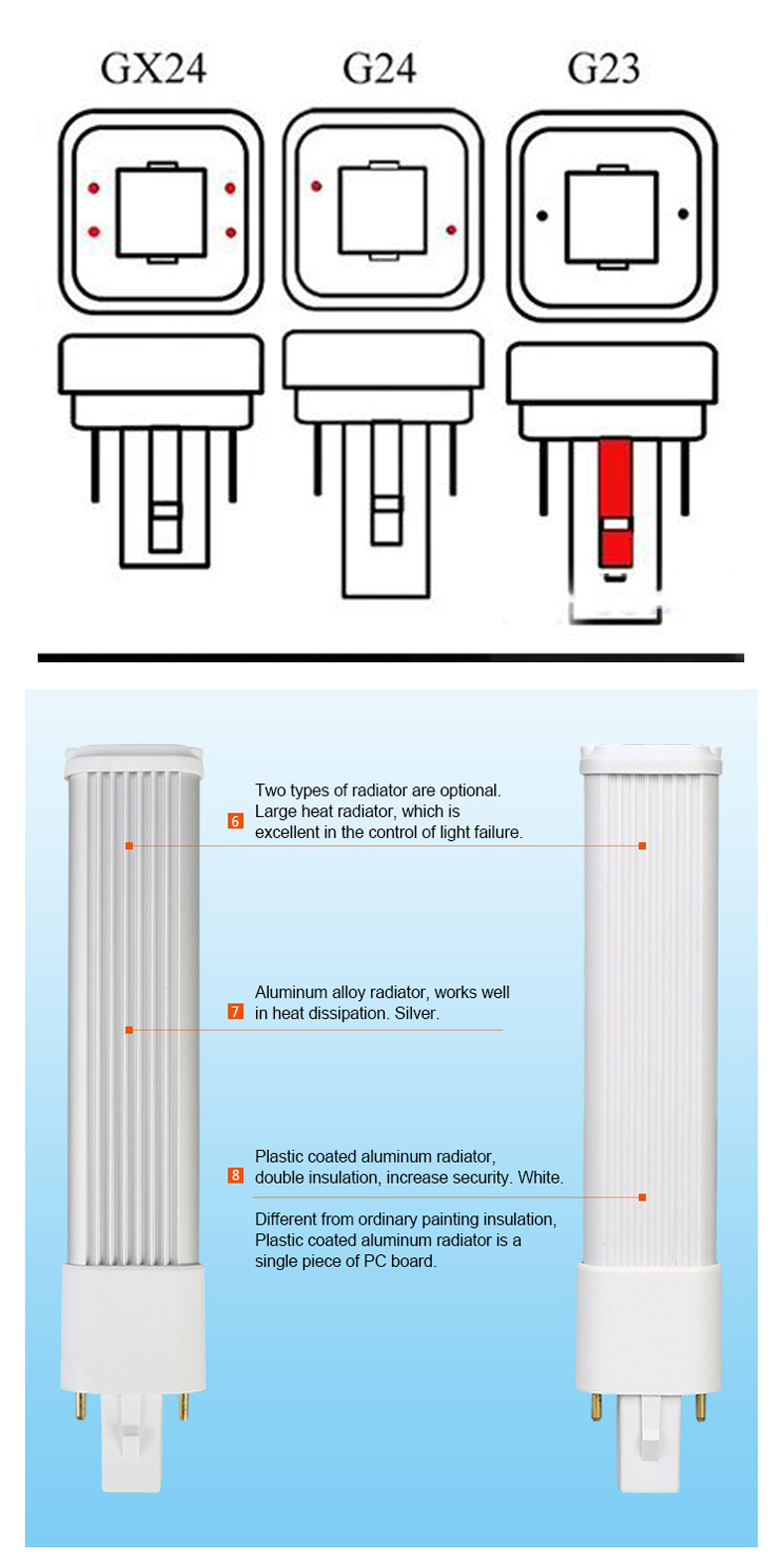 GX24 G24 G23

6 Two types of radiator are optional. Large heat radiator, which is excellent in the control of light failure.

7 Aluminum alloy radiator, works well in heat dissipation. Silver.

8 Plastic coated aluminum radiator, double insulation, increase security. White.

Different from ordinary painting insulation, Plastic coated aluminum radiator is a single piece of PC board.