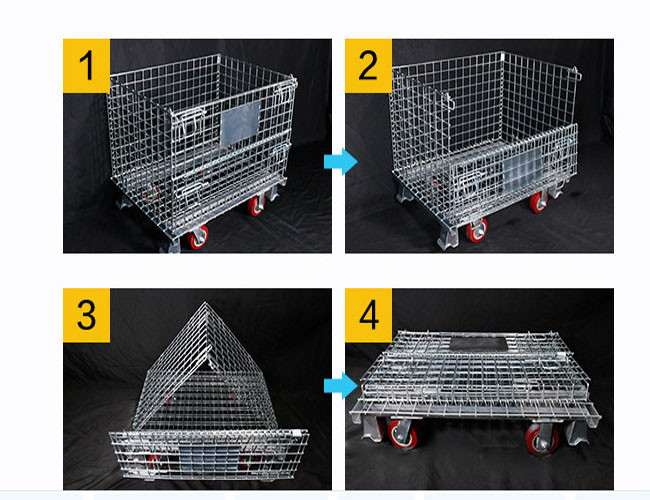 1

2

3

4