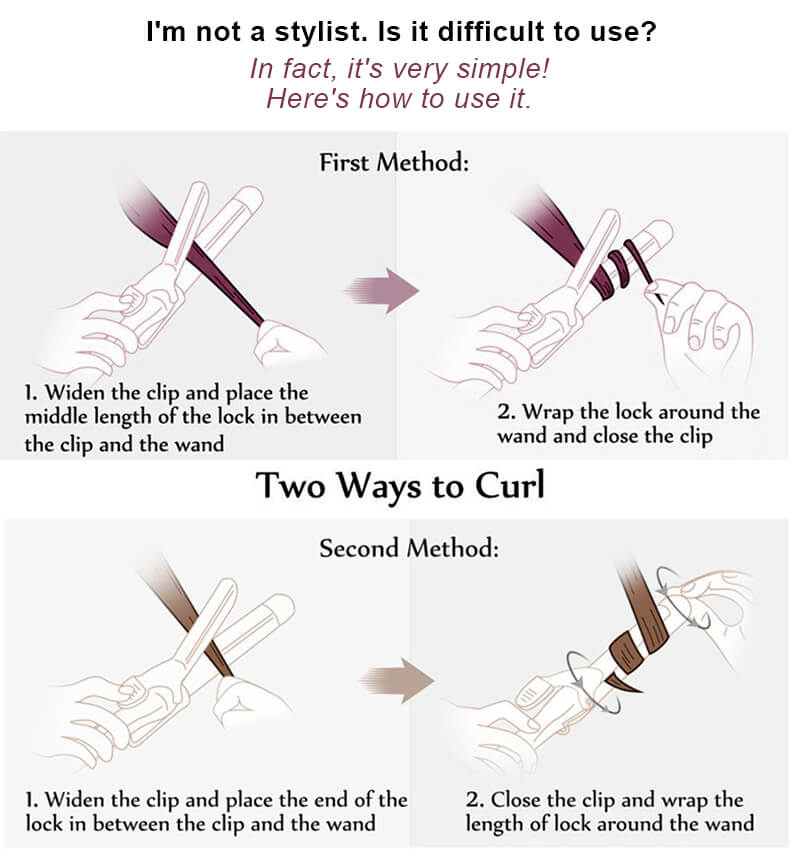 I'm not a stylist. Is it difficult to use?

In fact, it's very simple!
Here's how to use it.

First Method:

1. Widen the clip and place the middle length of the lock in between the clip and the wand

2. Wrap the lock around the wand and close the clip

Two Ways to Curl

Second Method:

1. Widen the clip and place the end of the lock in between the clip and the wand

2. Close the clip and wrap the length of lock around the wand