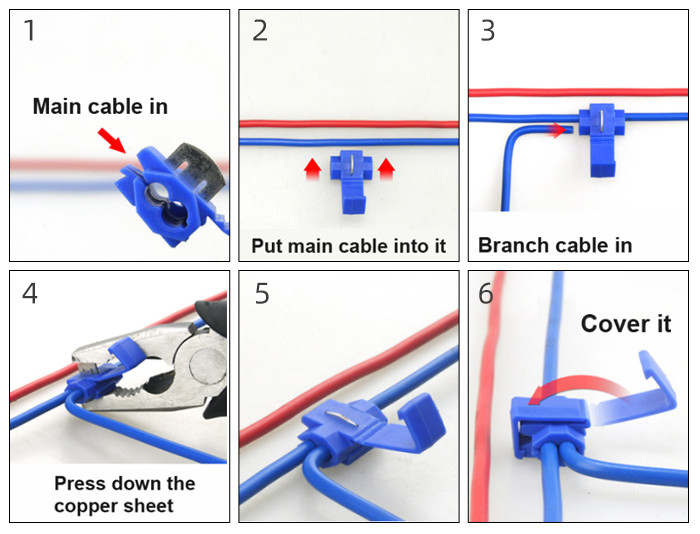 1

Main cable in

2

Put main cable into it

3

Branch cable in

4

Press down the copper sheet

5

6

Cover it