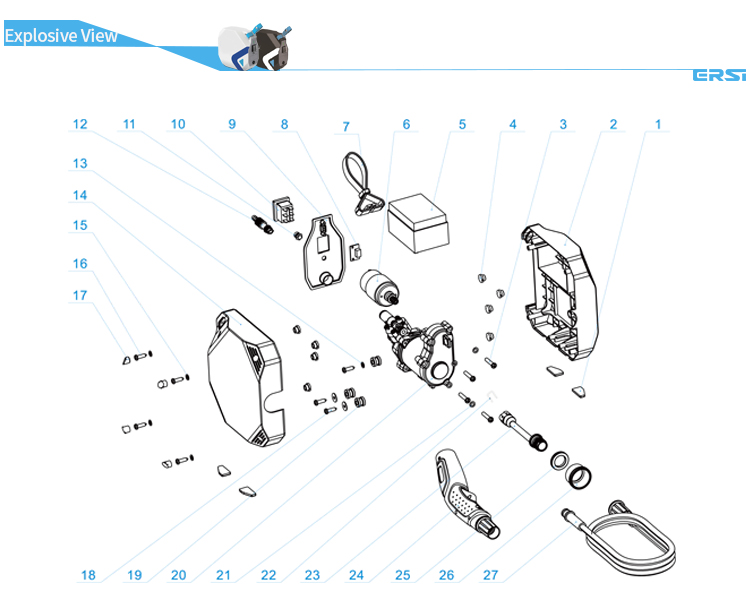 Explosive View

ERSI

12 11 10 9 8 7 6 5 4 3 2 1

13

14

15

16

17

18 19 20 21 22 23 24 25 26 27