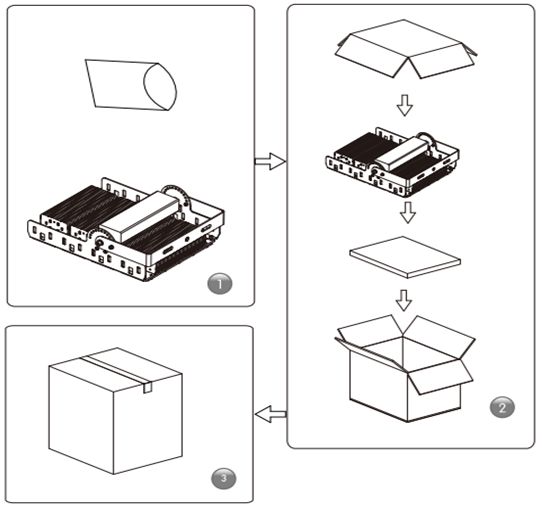 1

2

3