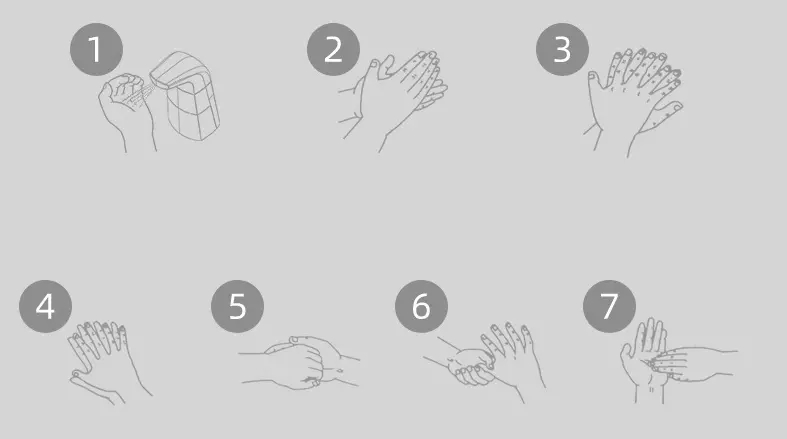 1
2
3
4
5
6
7