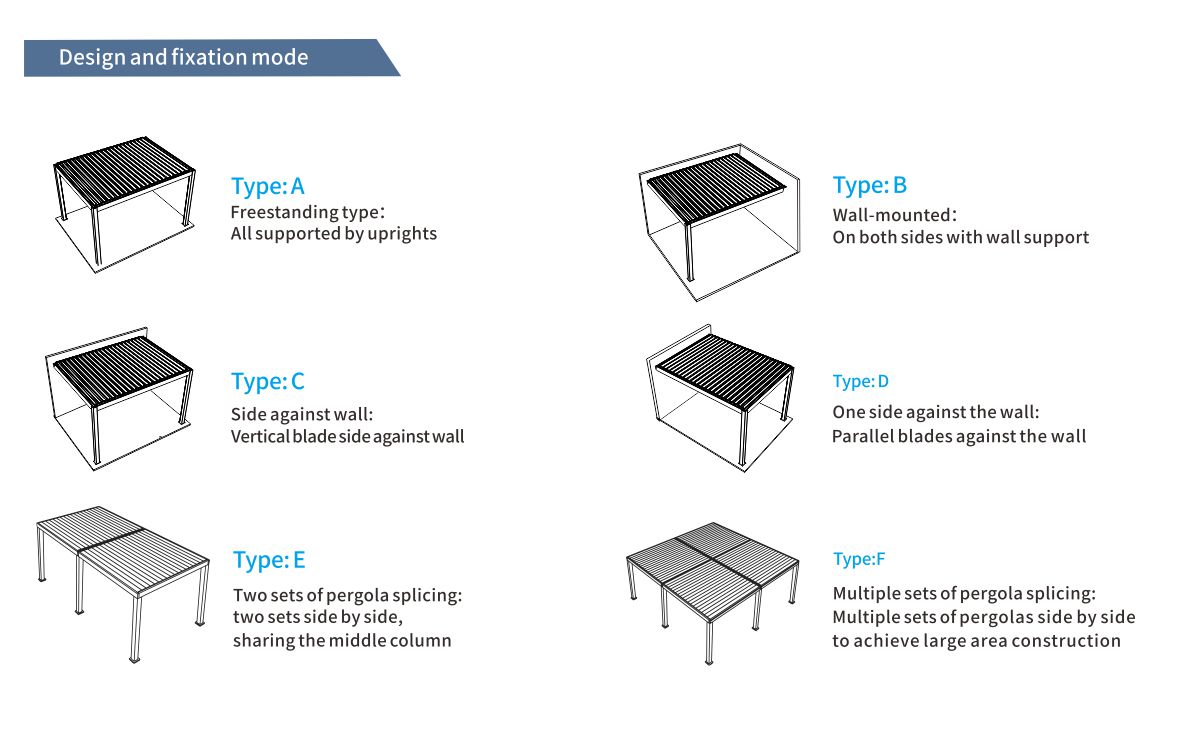 Design and fixation mode

Type: A
Freestanding type:
All supported by uprights

Type: B
Wall-mounted:
On both sides with wall support

Type: C
Side against wall:
Vertical blade side against wall

Type: D
One side against the wall:
Parallel blades against the wall

Type: E
Two sets of pergola splicing:
two sets side by side,
sharing the middle column

Type:F
Multiple sets of pergola splicing:
Multiple sets of pergolas side by side
to achieve large area construction