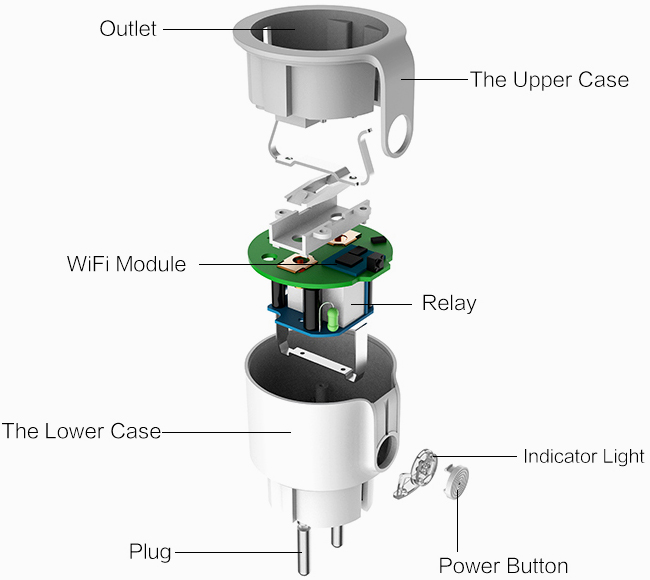 Outlet

The Upper Case

WiFi Module

Relay

The Lower Case

Indicator Light

Plug

Power Button