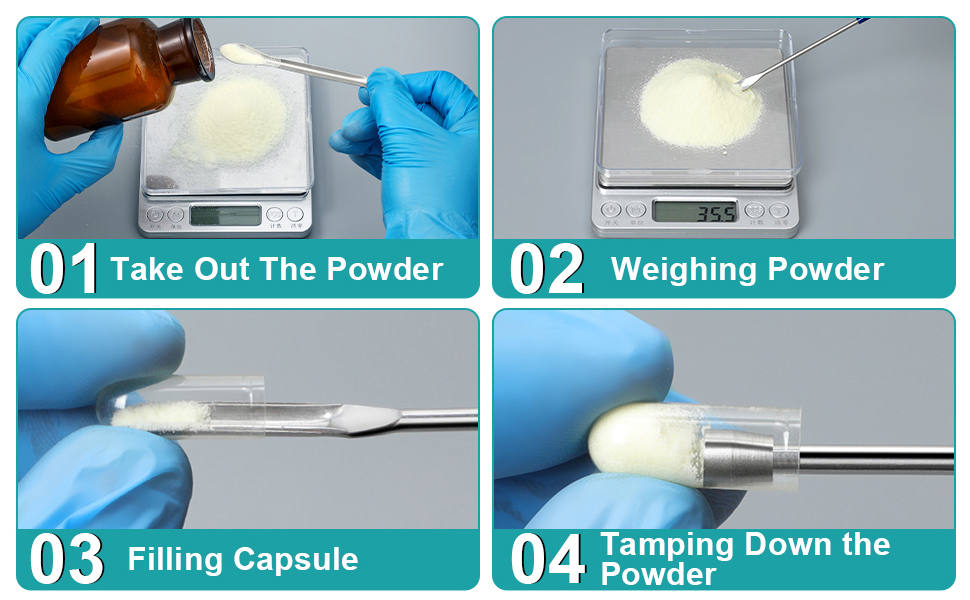 01 Take Out The Powder

35.5

02 Weighing Powder

03 Filling Capsule

04 Tamping Down the Powder