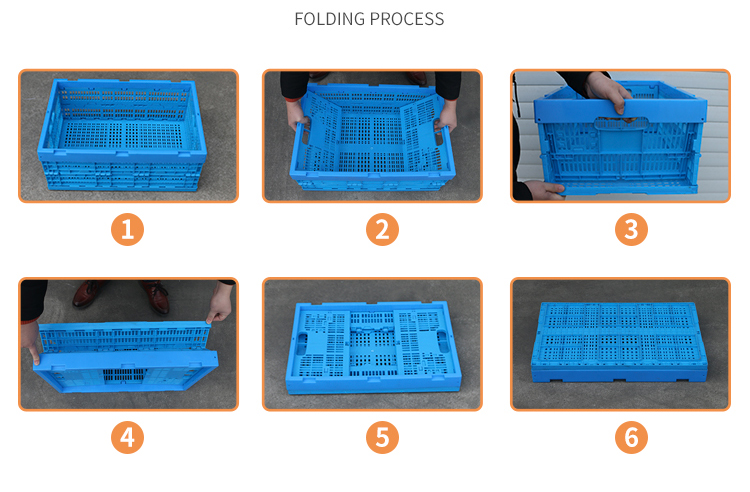 FOLDING PROCESS

1

2

3

4

5

6