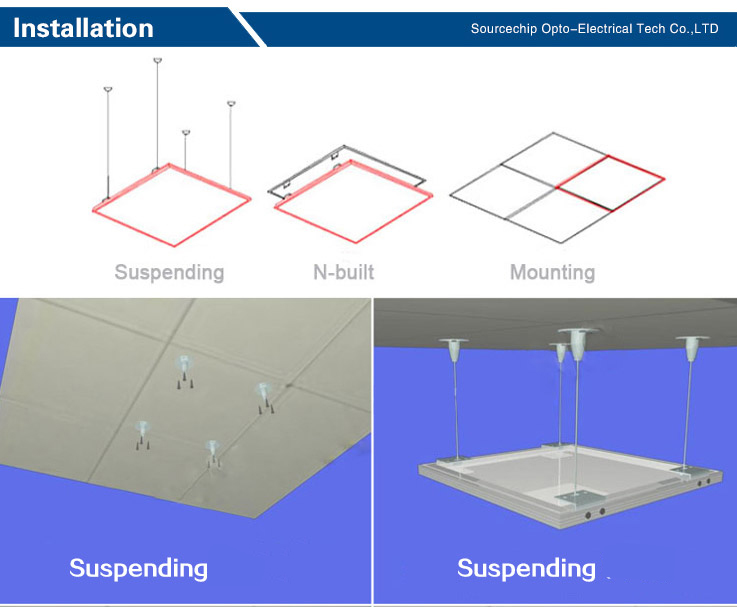 Installation

Sourcechip Opto-Electrical Tech Co.,LTD

Suspending

N-built

Mounting

Suspending

Suspending