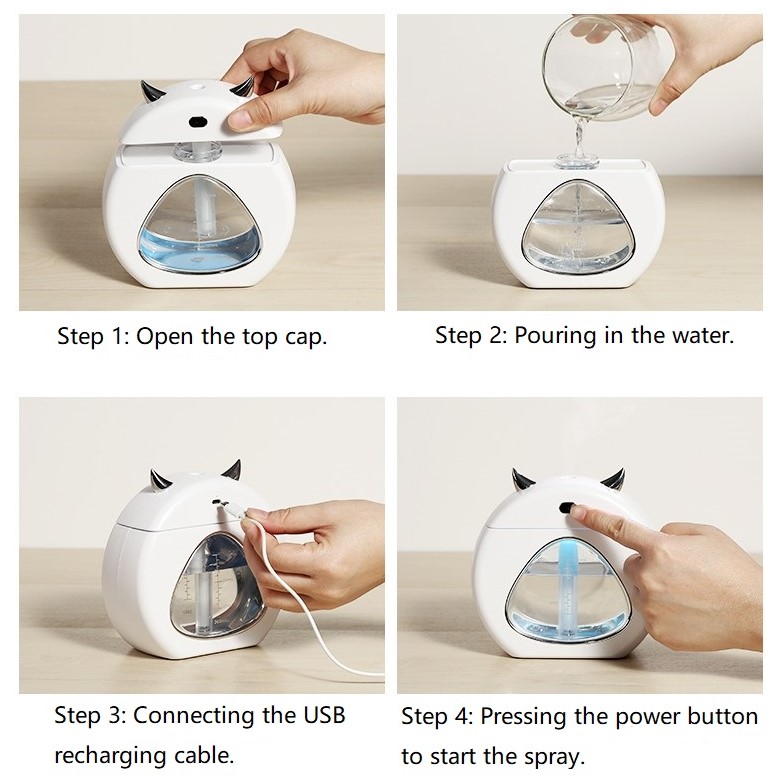 Step 1: Open the top cap.

Step 2: Pouring in the water.

Step 3: Connecting the USB recharging cable.

Step 4: Pressing the power button to start the spray.