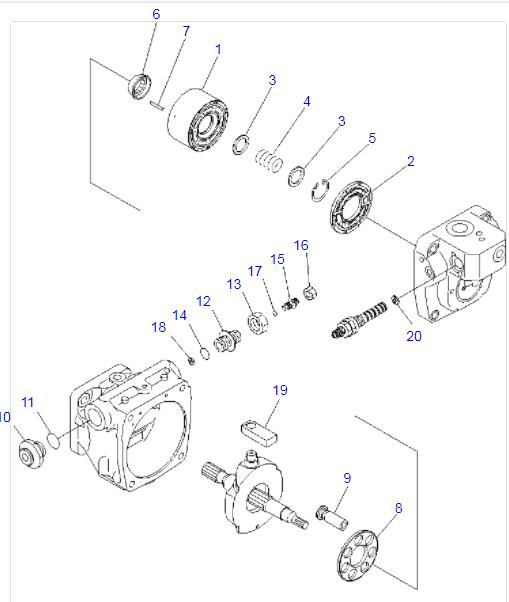 6
7
1
3
4
3
5
2
16
15
17
13
12
14
18
20
19
11
10
9
8