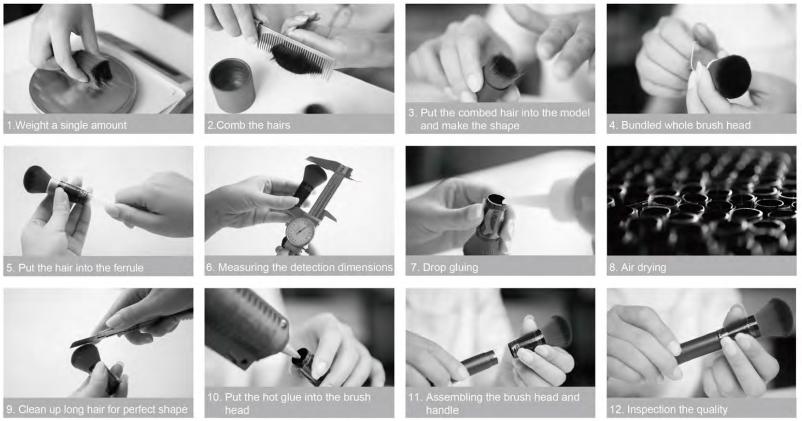 1.Weight a single amount

2.Comb the hairs

3. Put the combed hair into the model and make the shape

4. Bundled whole brush head

5. Put the hair into the ferrule

6. Measuring the detection dimensions

7. Drop gluing

8. Air drying

9. Clean up long hair for perfect shape

10. Put the hot glue into the brush head

11. Assembling the brush head and handle

12. Inspection the quality