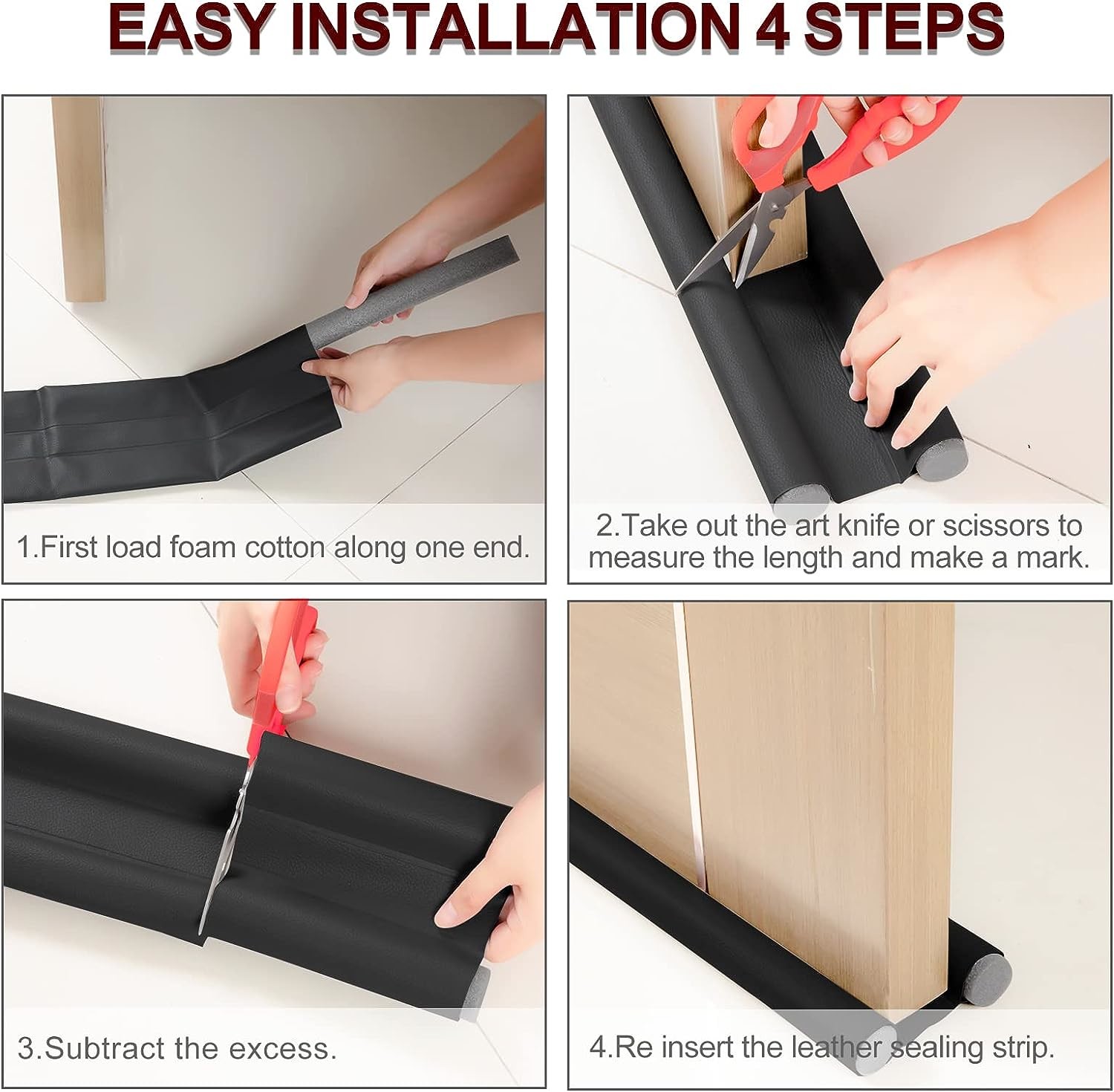 EASY INSTALLATION 4 STEPS

1.First load foam cotton along one end.

2.Take out the art knife or scissors to measure the length and make a mark.

3.Subtract the excess.

4.Re insert the leather sealing strip.