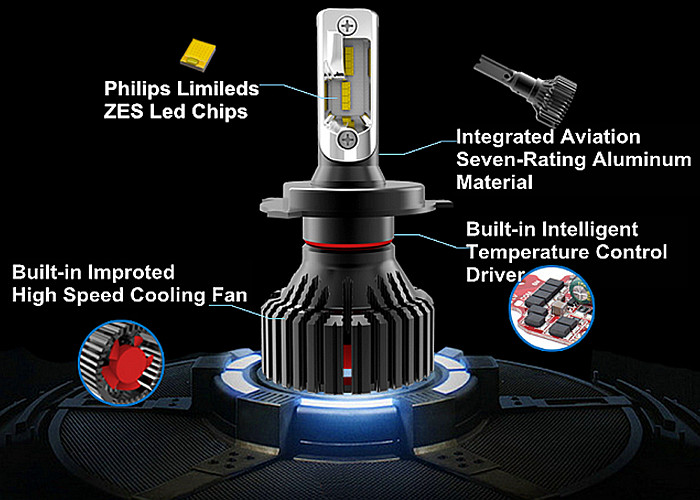 Philips Limileds
ZES Led Chips

Integrated Aviation
Seven-Rating Aluminum
Material

Built-in Intelligent
Temperature Control
Driver

Built-in Improted
High Speed Cooling Fan