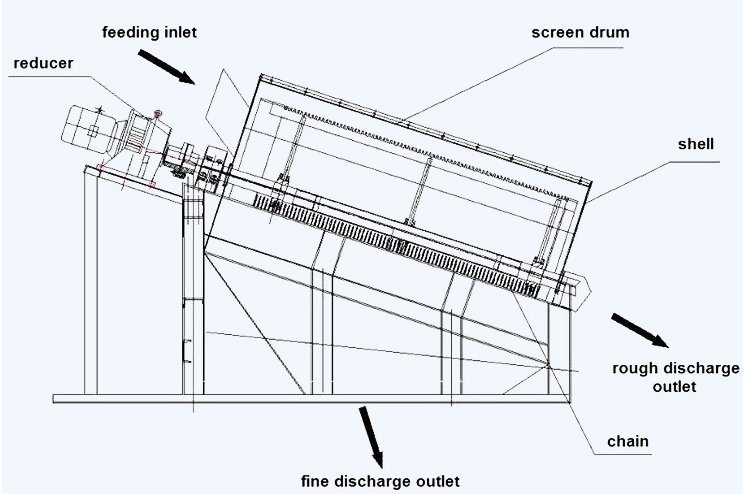 feeding inlet

screen drum

reducer

shell

rough discharge outlet

chain

fine discharge outlet