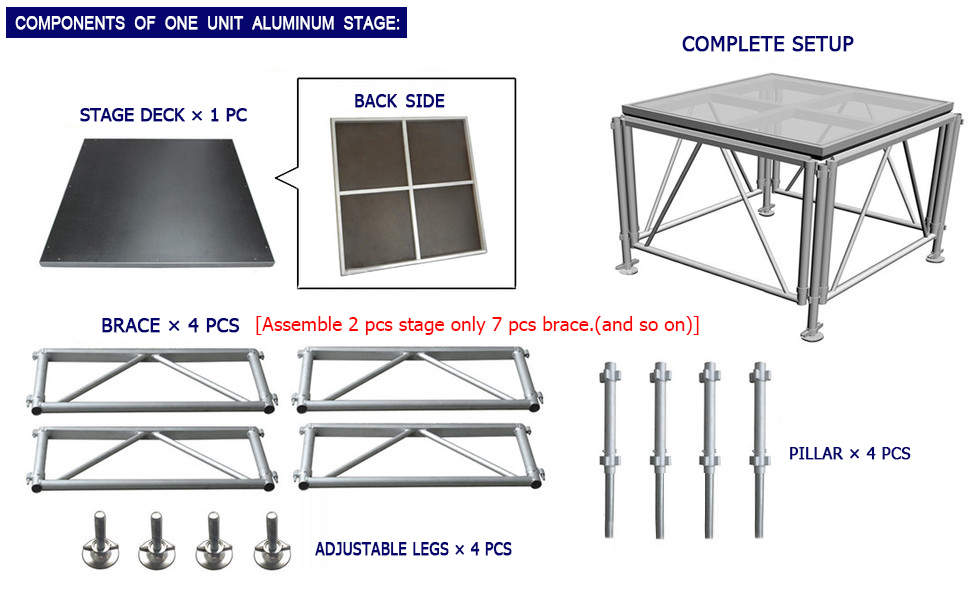 COMPONENTS OF ONE UNIT ALUMINUM STAGE:

STAGE DECK × 1 PC

BACK SIDE

COMPLETE SETUP

BRACE × 4 PCS [Assemble 2 pcs stage only 7 pcs brace.(and so on)]

PILLAR × 4 PCS

ADJUSTABLE LEGS × 4 PCS