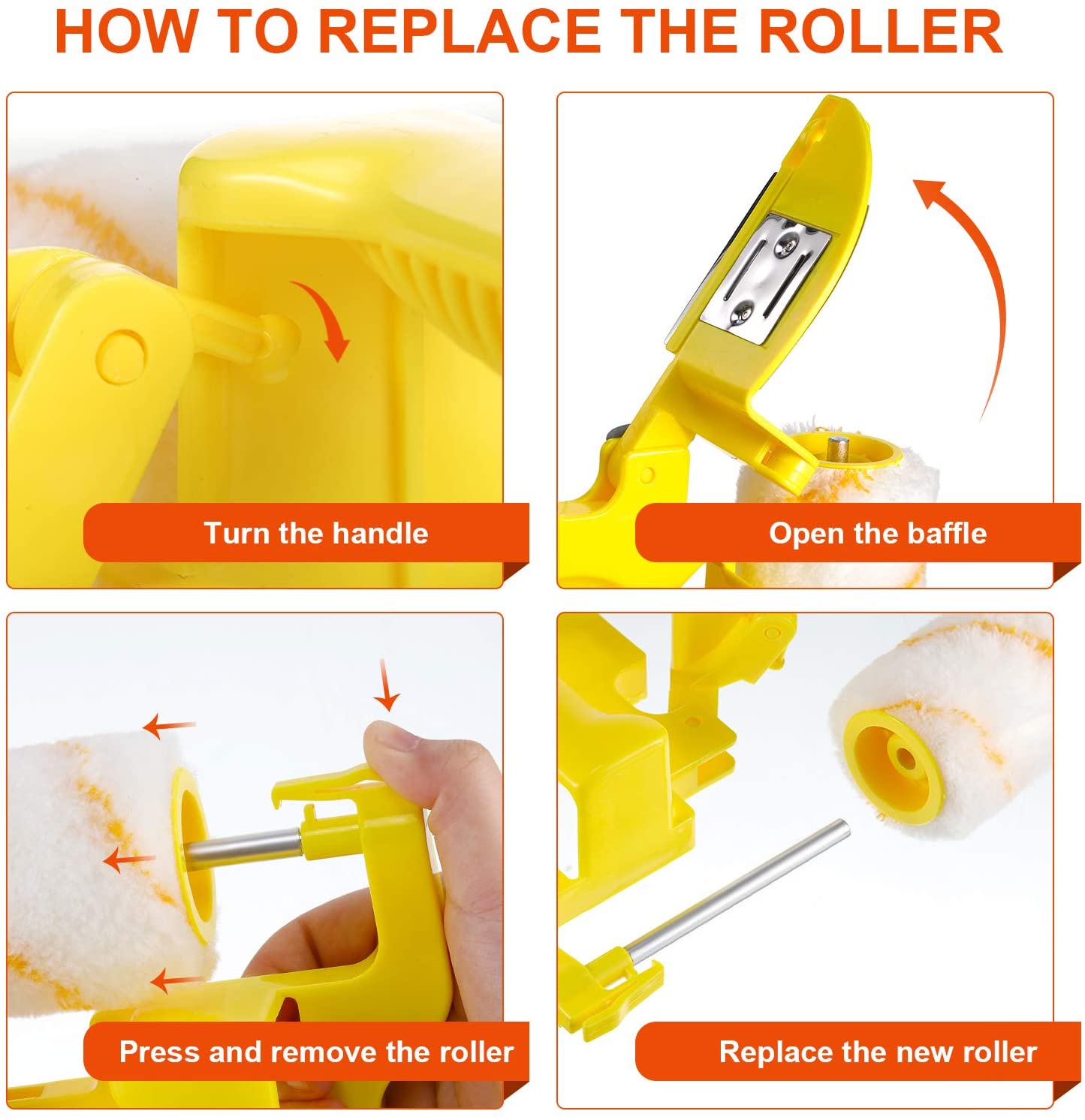 HOW TO REPLACE THE ROLLER

Turn the handle

Open the baffle

Press and remove the roller

Replace the new roller