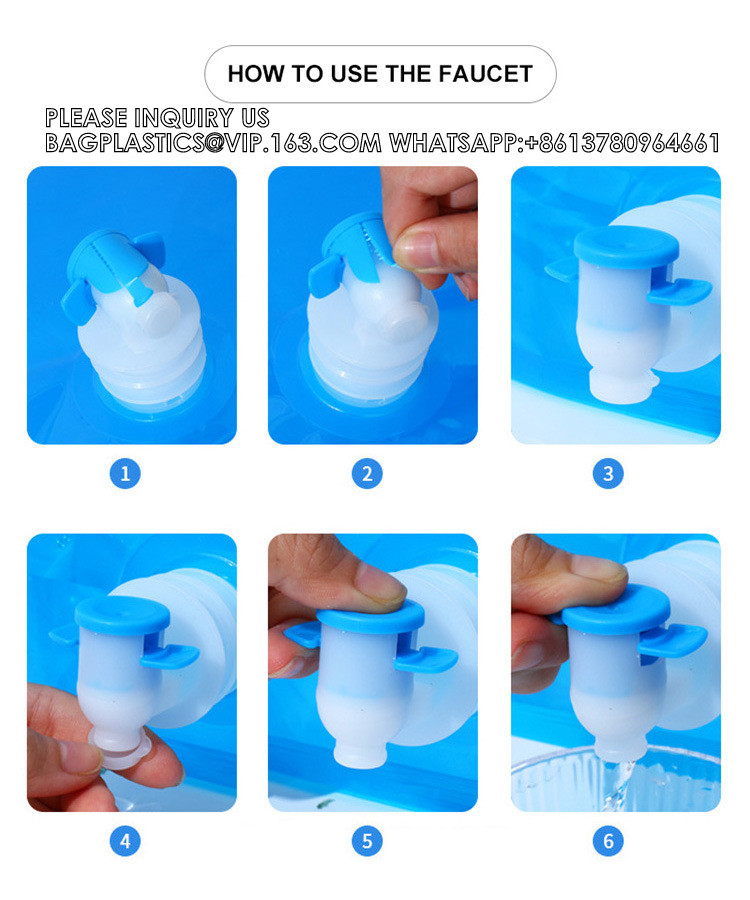 HOW TO USE THE FAUCET

PLEASE INQUIRY US
BAGPLASTICS@VIP.163.COM WHATSAPP:+8613780964661

1

2

3

4

5

6