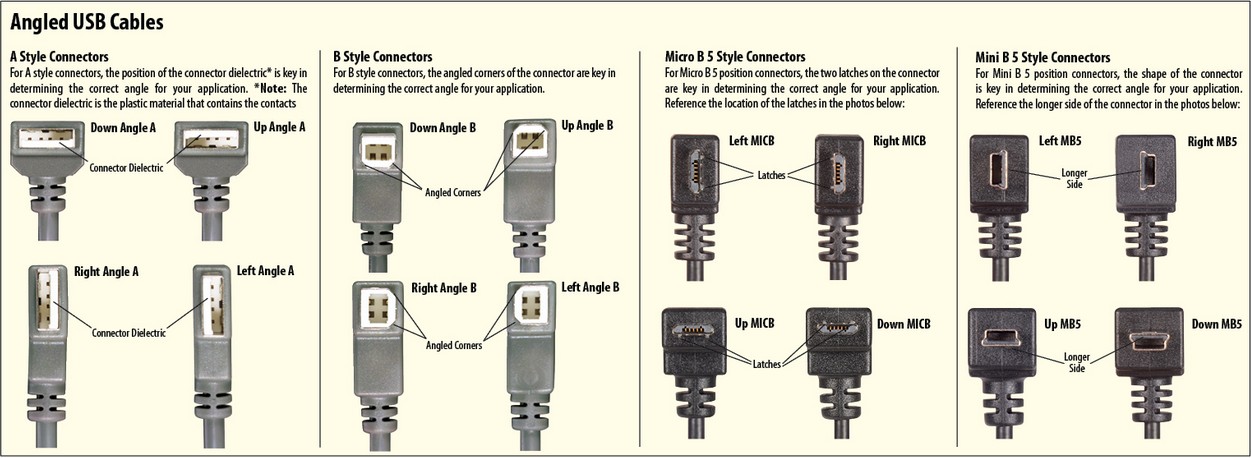 Angled USB Cables

A Style Connectors
For A style connectors, the position of the connector dielectric* is key in determining the correct angle for your application. *Note: The connector dielectric is the plastic material that contains the contacts

Down Angle A
Up Angle A
Connector Dielectric
Right Angle A
Left Angle A
Connector Dielectric

B Style Connectors
For B style connectors, the angled corners of the connector are key in determining the correct angle for your application.

Down Angle B
Up Angle B
Angled Corners
Right Angle B
Left Angle B
Angled Corners

Micro B 5 Style Connectors
For Micro B 5 position connectors, the two latches on the connector are key in determining the correct angle for your application. Reference the location of the latches in the photos below:

Left MICB
Right MICB
Latches
Up MICB
Down MICB
Latches

Mini B 5 Style Connectors
For Mini B 5 position connectors, the shape of the connector is key in determining the correct angle for your application. Reference the longer side of the connector in the photos below:

Left MB5
Right MB5
Longer Side
Up MB5
Down MB5
Longer Side