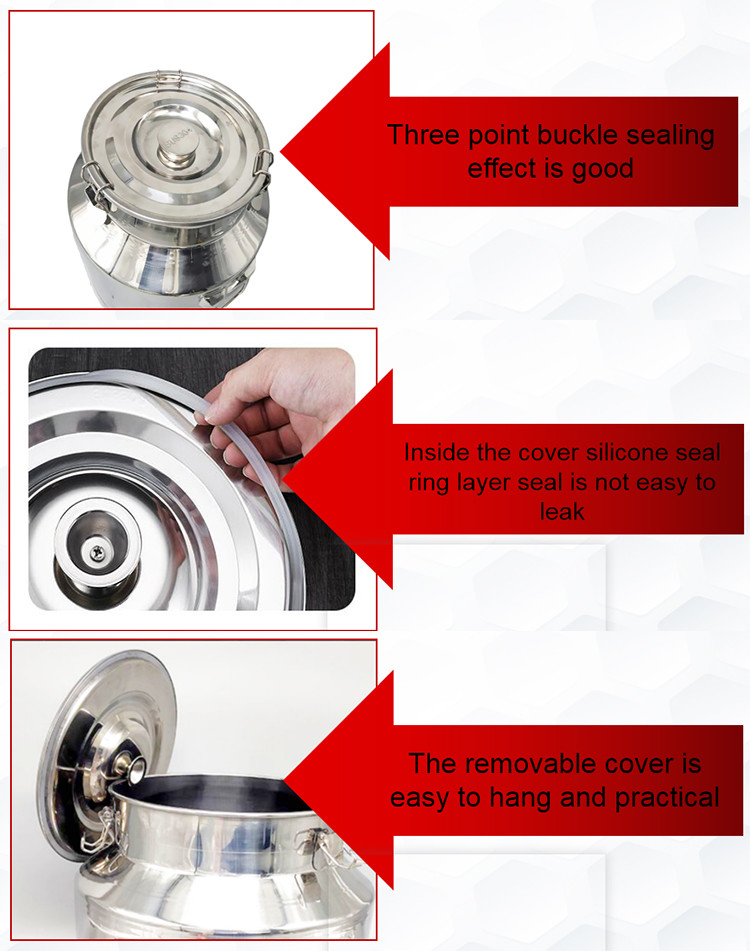 Three point buckle sealing effect is good

Inside the cover silicone seal ring layer seal is not easy to leak

The removable cover is easy to hang and practical