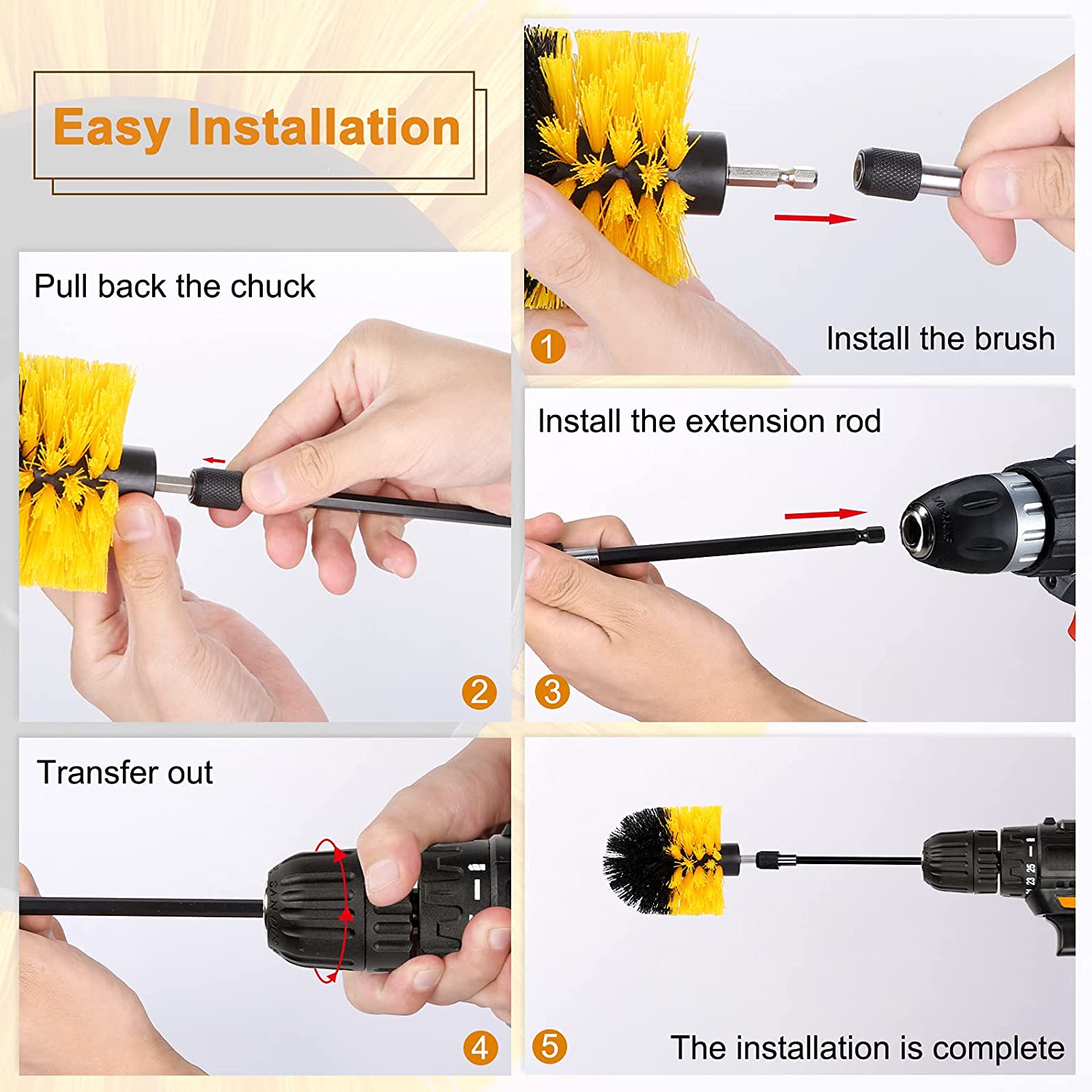 Easy Installation

1

Install the brush

Pull back the chuck

2

Install the extension rod

3

Transfer out

4

5

The installation is complete