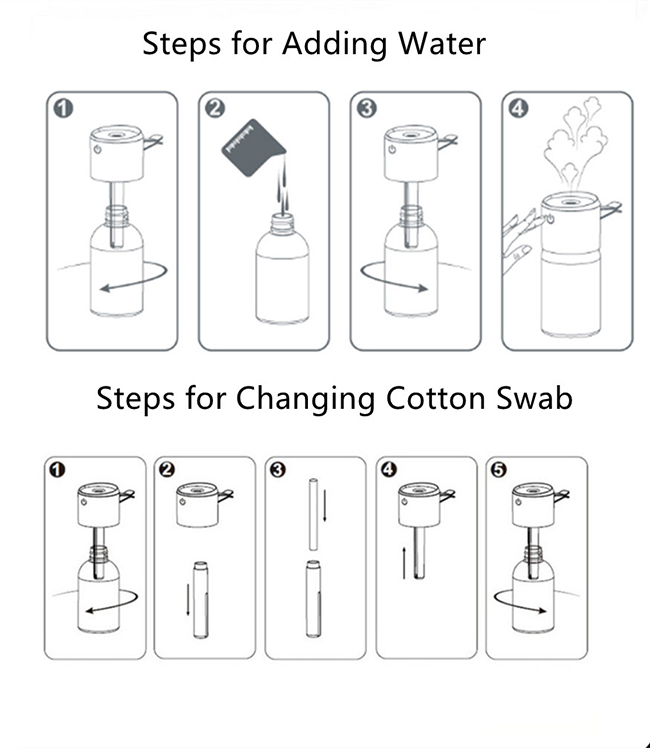 Steps for Adding Water

1

2

3

4

Steps for Changing Cotton Swab

1

2

3

4

5