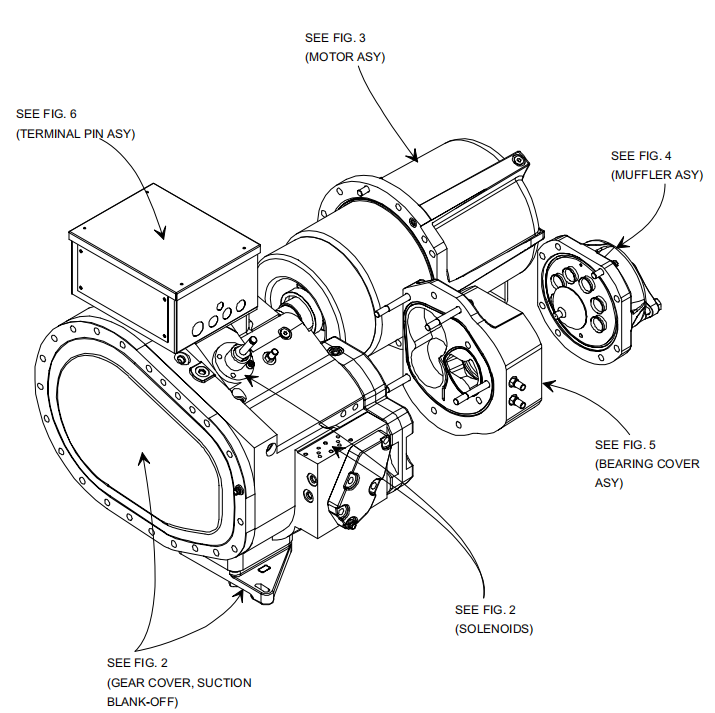 SEE FIG. 3
(MOTOR ASY)

SEE FIG. 6
(TERMINAL PIN ASY)

SEE FIG. 4
(MUFFLER ASY)

SEE FIG. 5
(BEARING COVER ASY)

SEE FIG. 2
(SOLENOIDS)

SEE FIG. 2
(GEAR COVER, SUCTION BLANK-OFF)