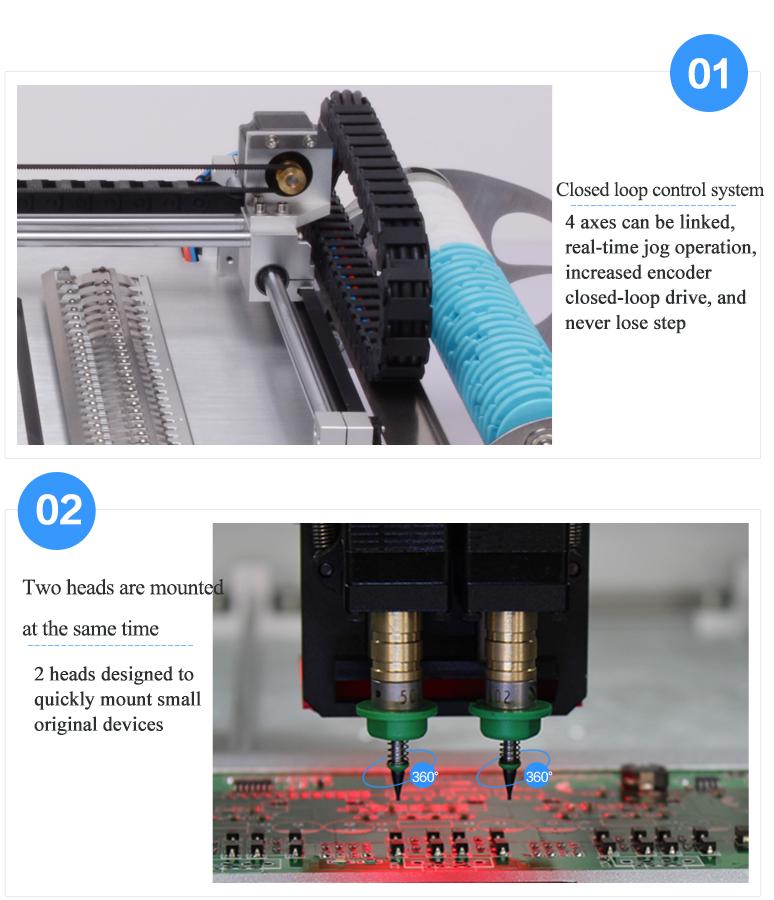 01

Closed loop control system

4 axes can be linked, real-time jog operation, increased encoder closed-loop drive, and never lose step

02

Two heads are mounted at the same time

2 heads designed to quickly mount small original devices

50

02

360°

360°