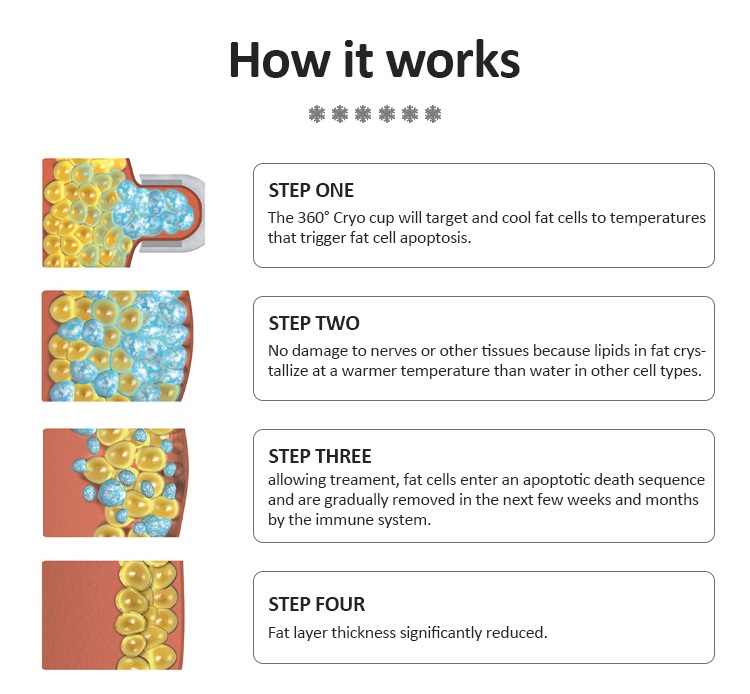 How it works

STEP ONE
The 360° Cryo cup will target and cool fat cells to temperatures that trigger fat cell apoptosis.

STEP TWO
No damage to nerves or other tissues because lipids in fat crystallize at a warmer temperature than water in other cell types.

STEP THREE
allowing treament, fat cells enter an apoptotic death sequence and are gradually removed in the next few weeks and months by the immune system.

STEP FOUR
Fat layer thickness significantly reduced.