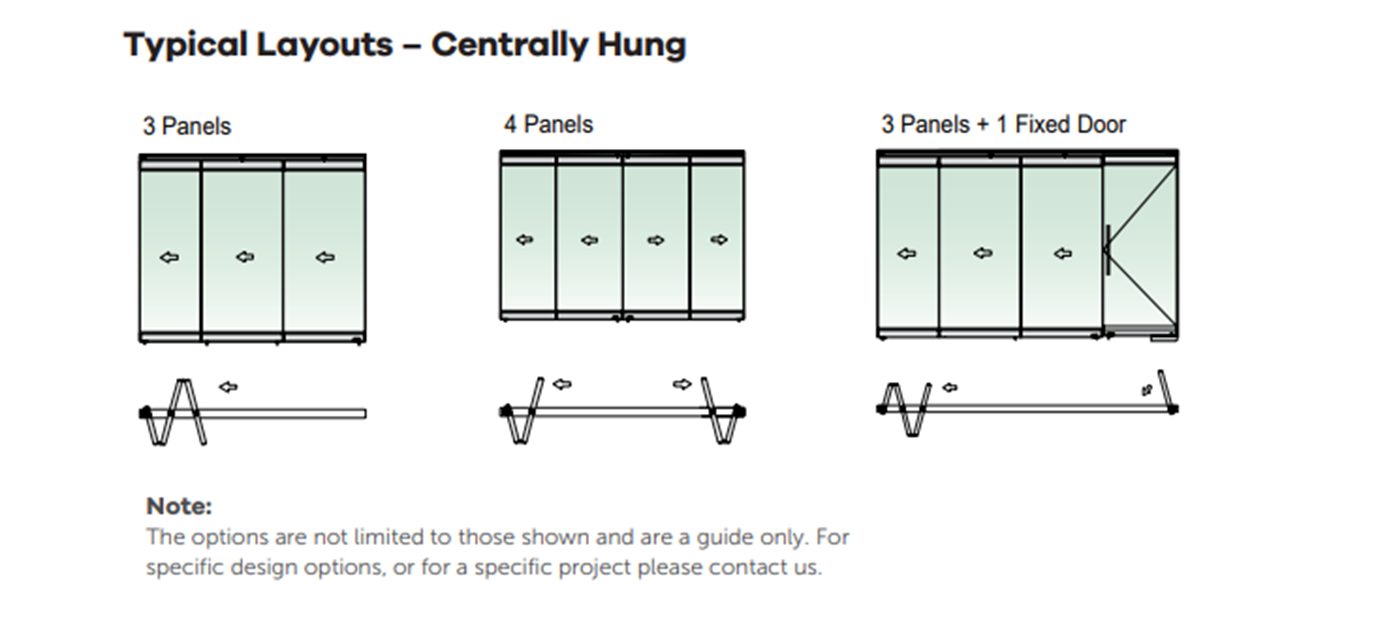 Typical Layouts – Centrally Hung

3 Panels

4 Panels

3 Panels + 1 Fixed Door

Note:
The options are not limited to those shown and are a guide only. For specific design options, or for a specific project please contact us.