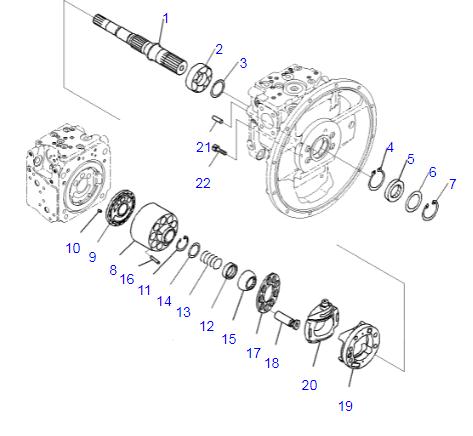 1
2
3
21
22
4
5
6
7
10
9
8
16
11
14
13
12
15
17
18
20
19