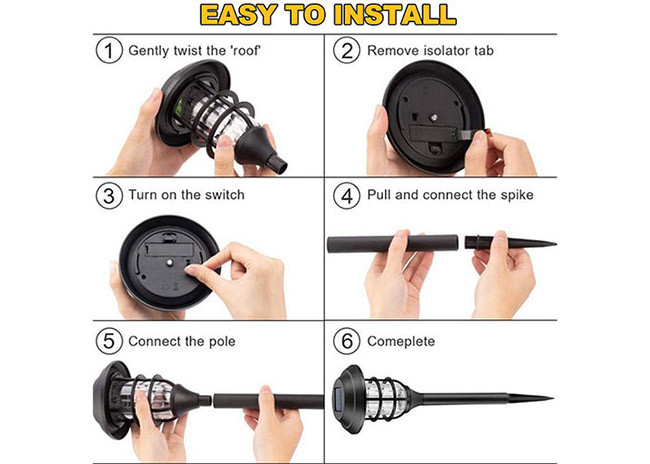 EASY TO INSTALL

1 Gently twist the 'roof'

2 Remove isolator tab

3 Turn on the switch

4 Pull and connect the spike

5 Connect the pole

6 Comeplete