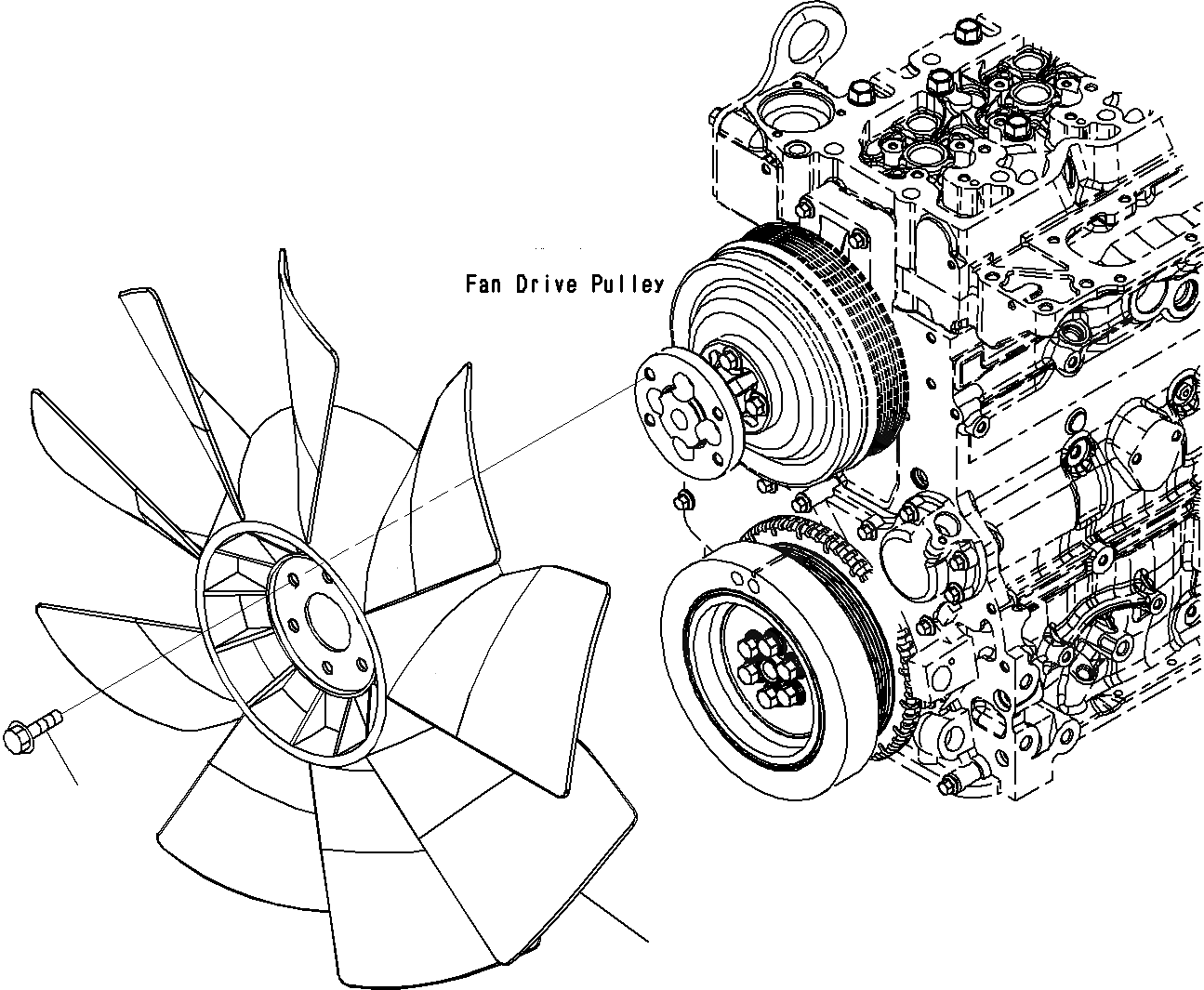 Fan Drive Pulley