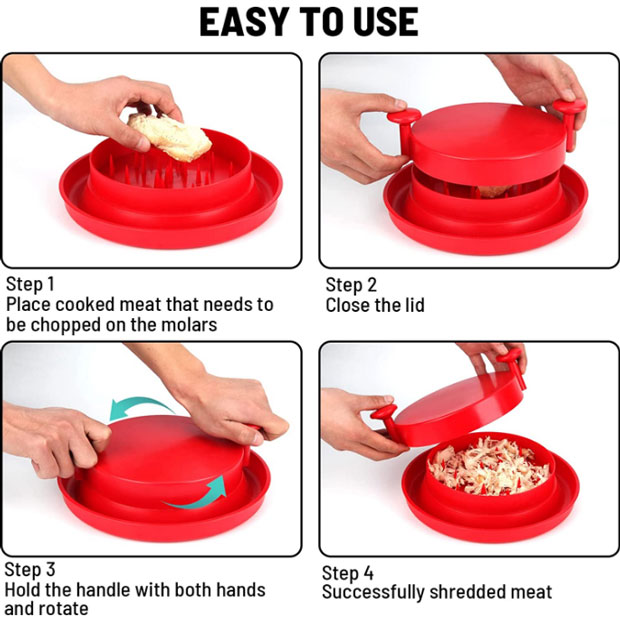 EASY TO USE

Step 1
Place cooked meat that needs to be chopped on the molars

Step 2
Close the lid

Step 3
Hold the handle with both hands and rotate

Step 4
Successfully shredded meat