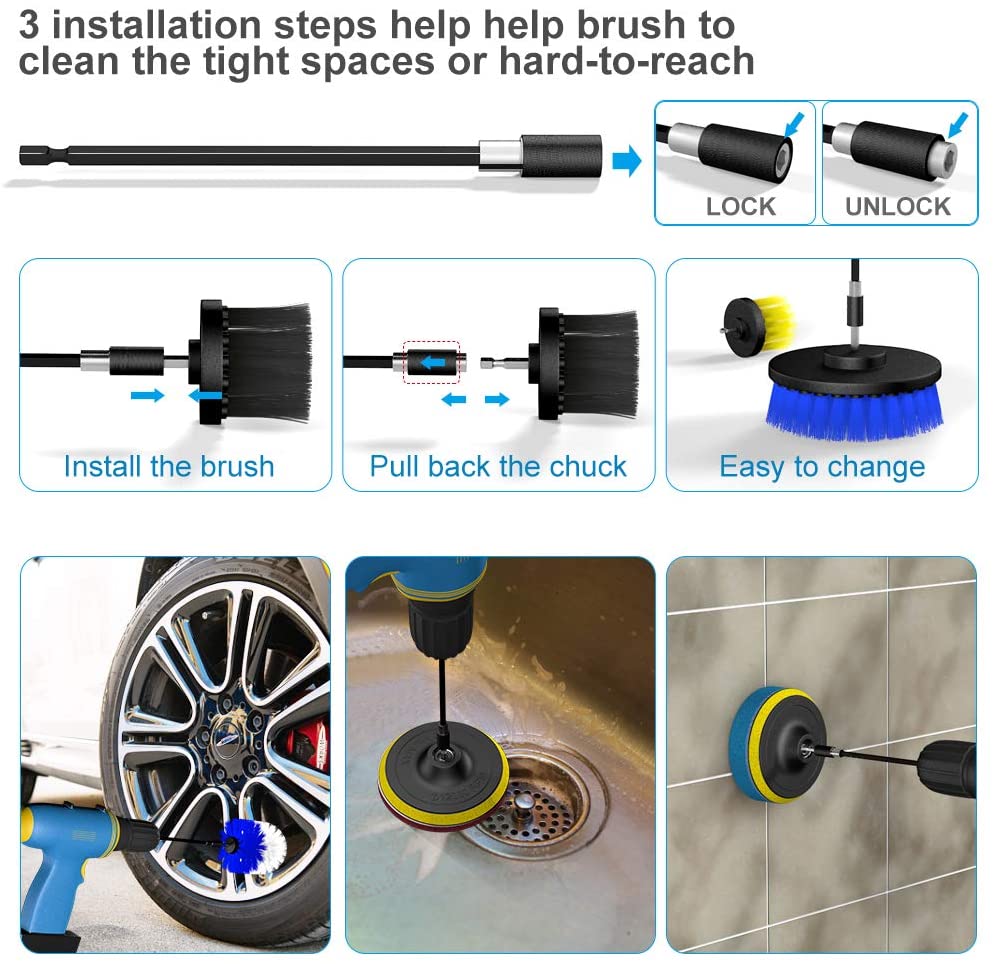 3 installation steps help help brush to clean the tight spaces or hard-to-reach

LOCK

UNLOCK

Install the brush

Pull back the chuck

Easy to change