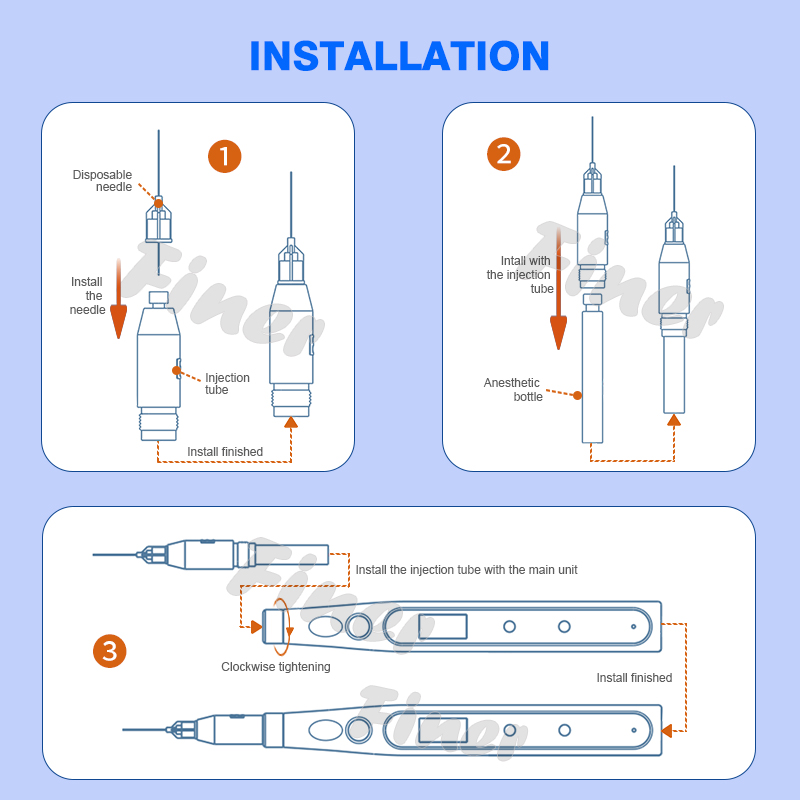 INSTALLATION

1

Disposable needle

Install the needle

Injection tube

Install finished

Finer

2

Intall with the injection tube

Anesthetic bottle

Finer

3

Install the injection tube with the main unit

Clockwise tightening

Install finished

Finer

Finer