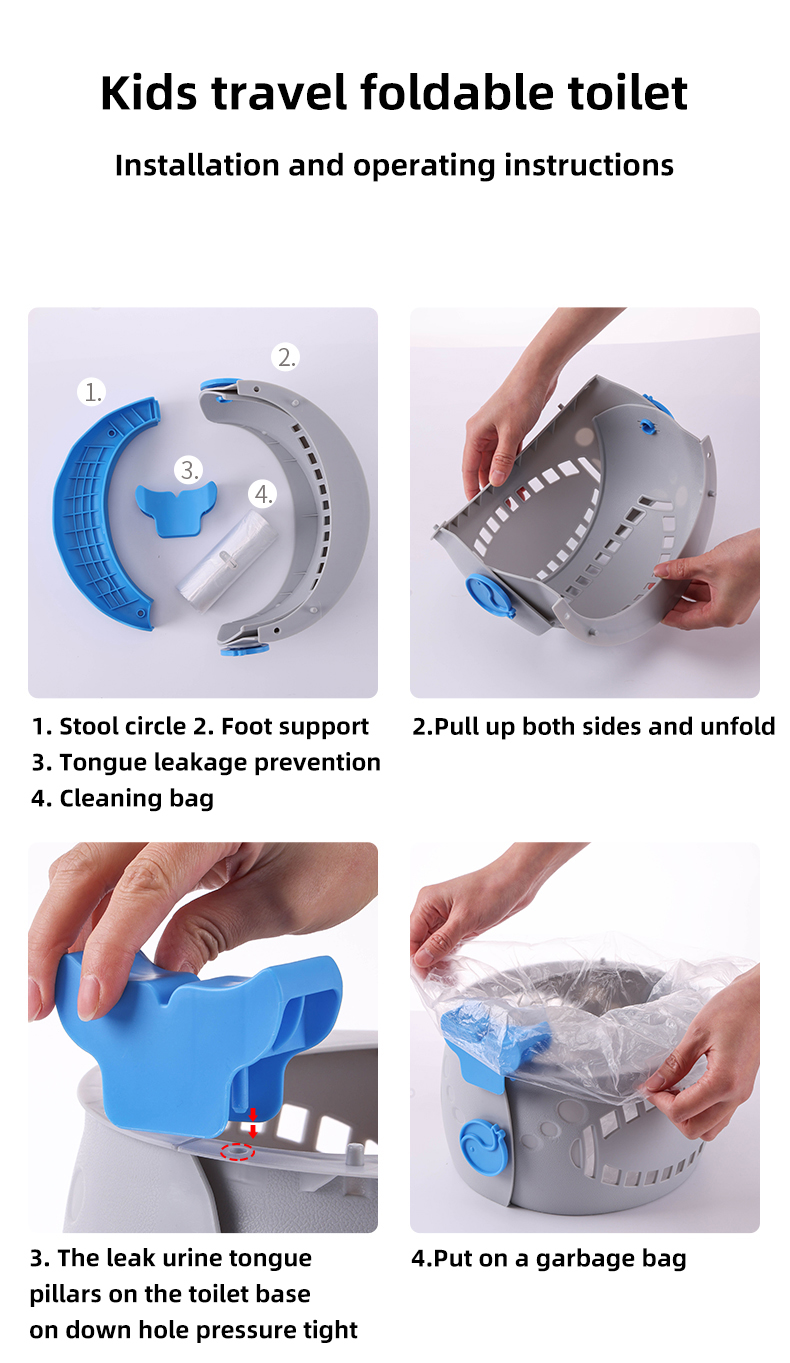 Kids travel foldable toilet

Installation and operating instructions

1.

2.

3.

4.

1. Stool circle 2. Foot support
3. Tongue leakage prevention
4. Cleaning bag

2.Pull up both sides and unfold

3. The leak urine tongue pillars on the toilet base on down hole pressure tight

4.Put on a garbage bag