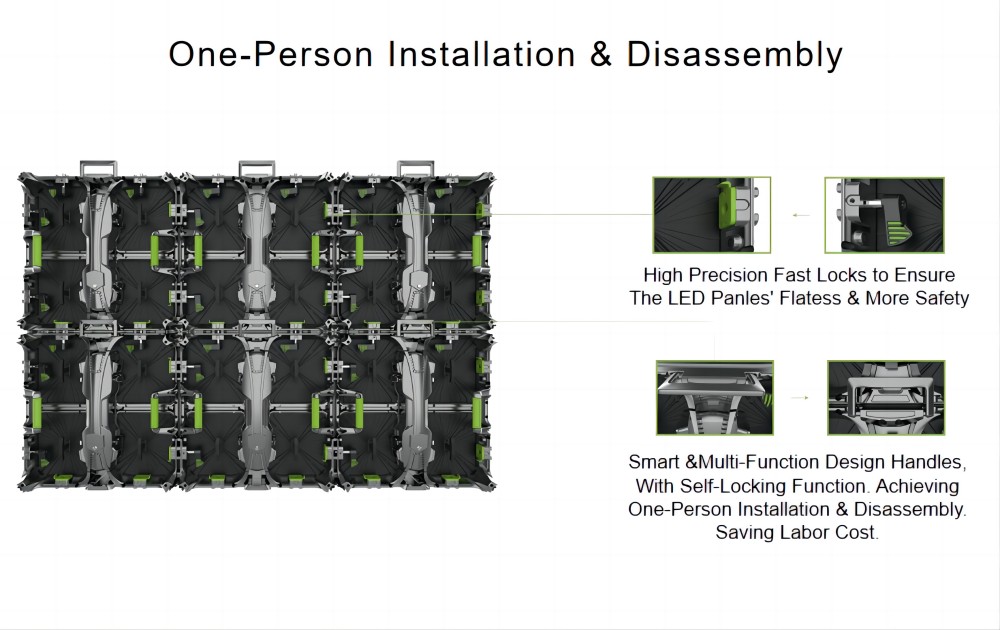 One-Person Installation & Disassembly

High Precision Fast Locks to Ensure The LED Panles' Flatess & More Safety

Smart &Multi-Function Design Handles, With Self-Locking Function. Achieving One-Person Installation & Disassembly. Saving Labor Cost.