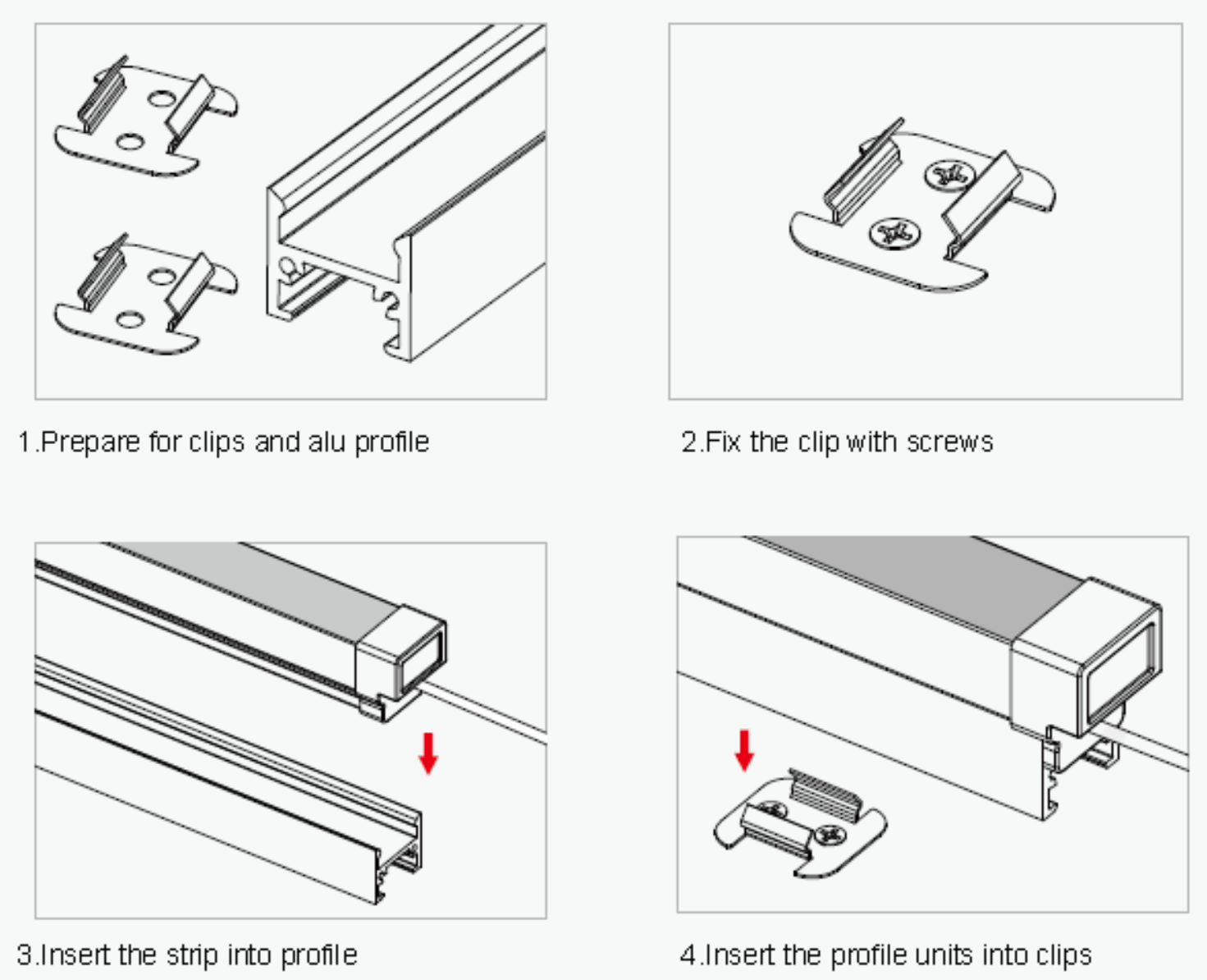 1.Prepare for clips and alu profile

2.Fix the clip with screws

3.Insert the strip into profile

4.Insert the profile units into clips