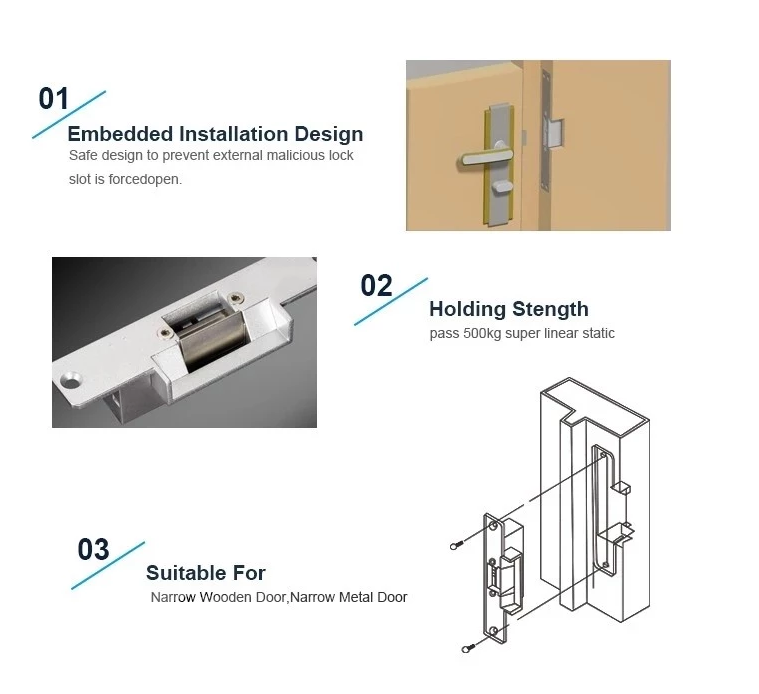 01

Embedded Installation Design

Safe design to prevent external malicious lock slot is forcedopen.

02

Holding Stength

pass 500kg super linear static

03

Suitable For

Narrow Wooden Door,Narrow Metal Door