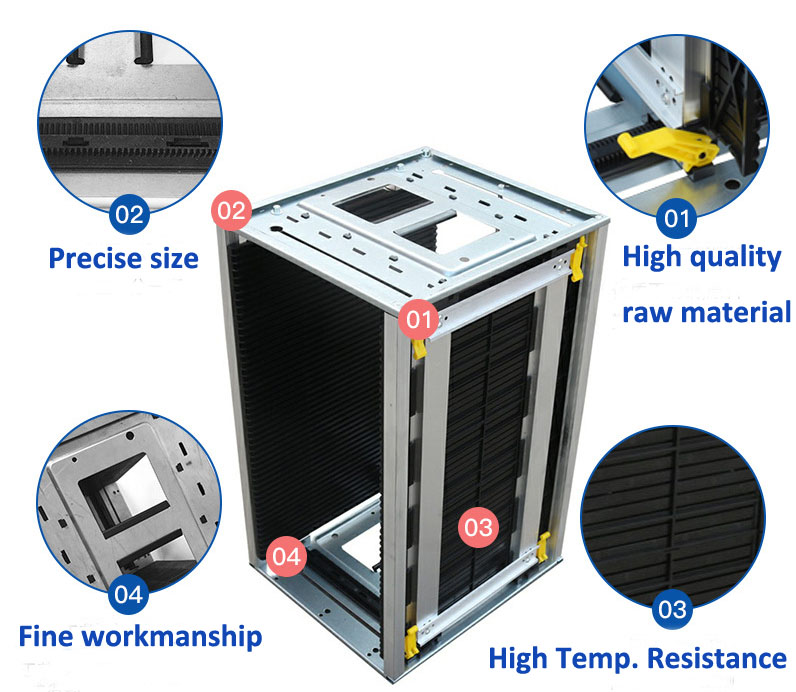 02
Precise size

01
High quality
raw material

02

01

03

04

04
Fine workmanship

03
High Temp. Resistance