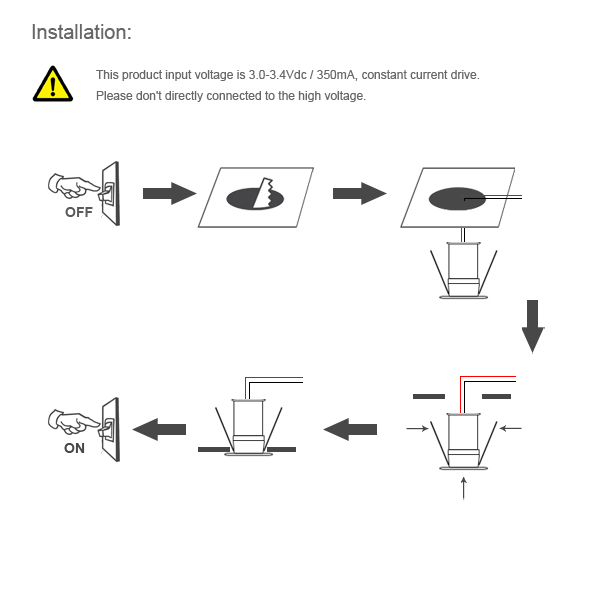 Installation:

This product input voltage is 3.0-3.4Vdc / 350mA, constant current drive.
Please don't directly connected to the high voltage.

OFF

ON