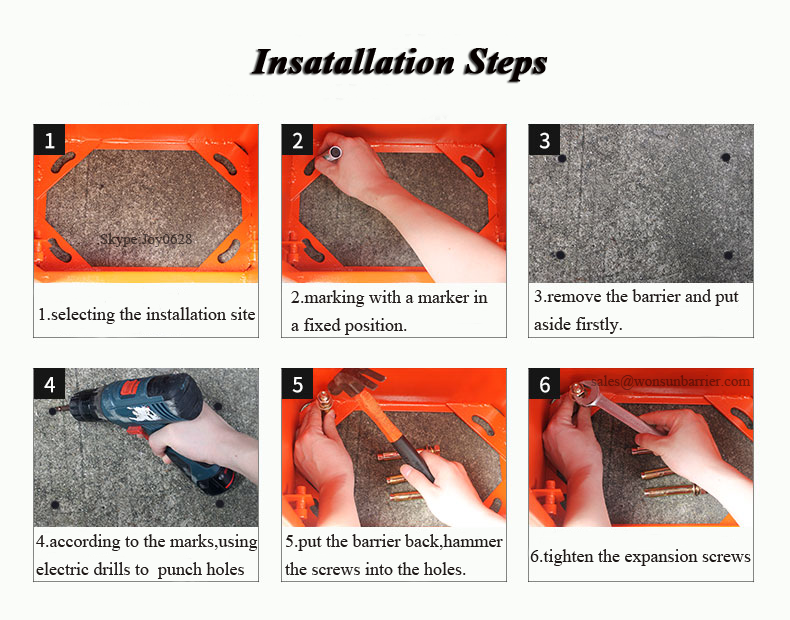 Insatallation Steps

1

Skype:Joy0628

1.selecting the installation site

2

2.marking with a marker in a fixed position.

3

3.remove the barrier and put aside firstly.

4

4.according to the marks,using electric drills to punch holes

5

5.put the barrier back,hammer the screws into the holes.

6

sales@wonsunbarrier.com

6.tighten the expansion screws