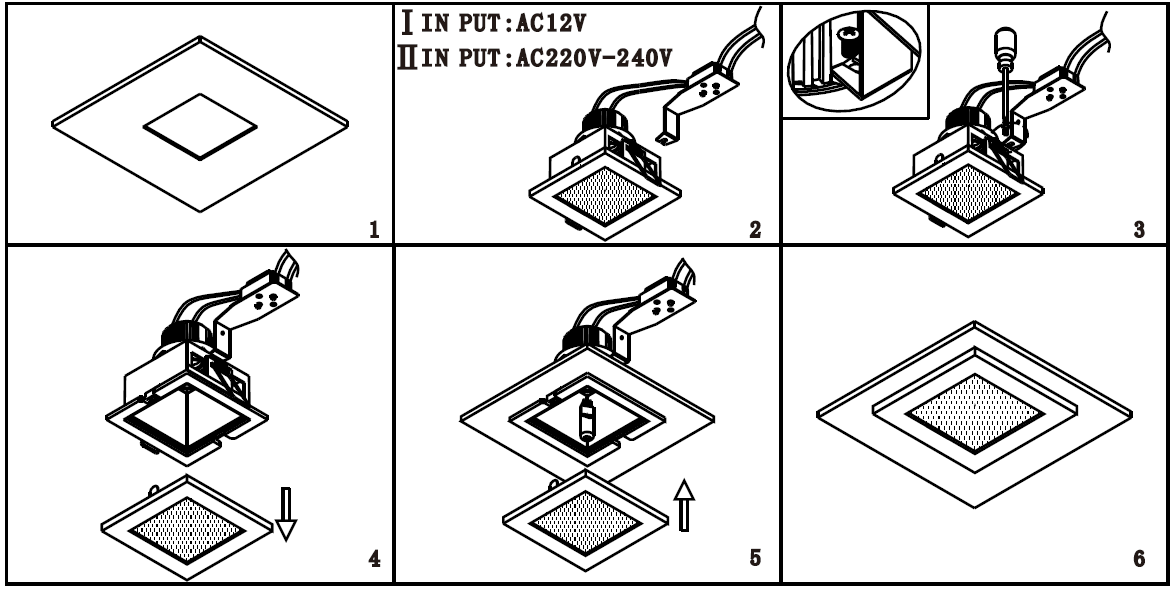 1

Ⅰ IN PUT:AC12V
Ⅱ IN PUT:AC220V-240V

2

3

4

5

6