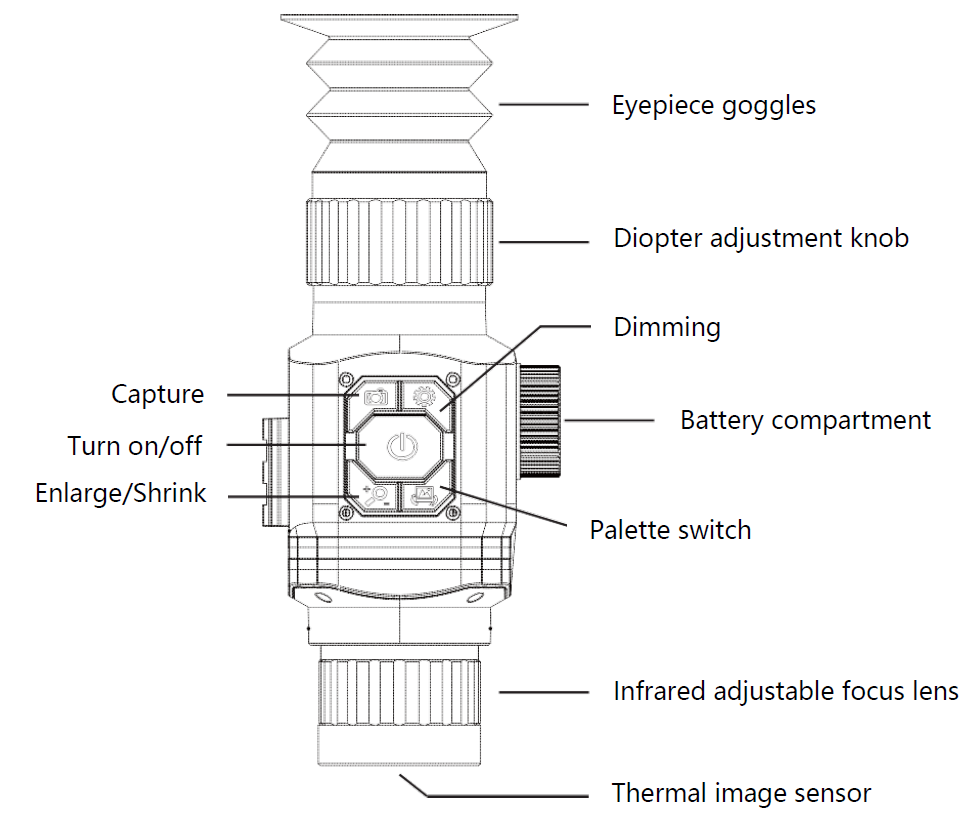 Eyepiece goggles

Diopter adjustment knob

Dimming

Capture

Battery compartment

Turn on/off

Enlarge/Shrink

Palette switch

Infrared adjustable focus lens

Thermal image sensor