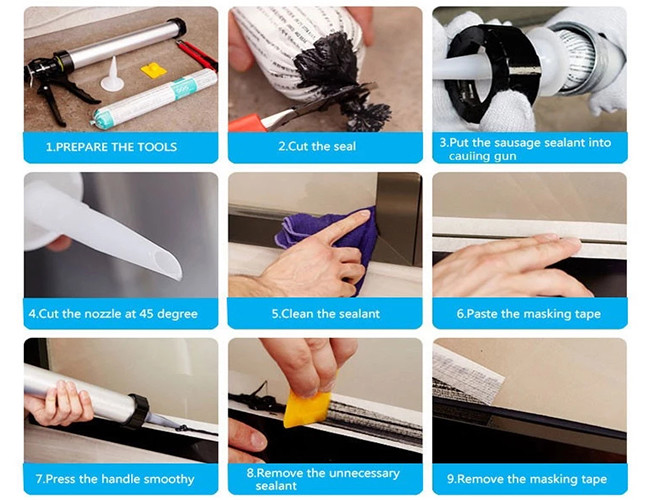 1.PREPARE THE TOOLS

2.Cut the seal

3.Put the sausage sealant into cauiing gun

4.Cut the nozzle at 45 degree

5.Clean the sealant

6.Paste the masking tape

7.Press the handle smoothy

8.Remove the unnecessary sealant

9.Remove the masking tape