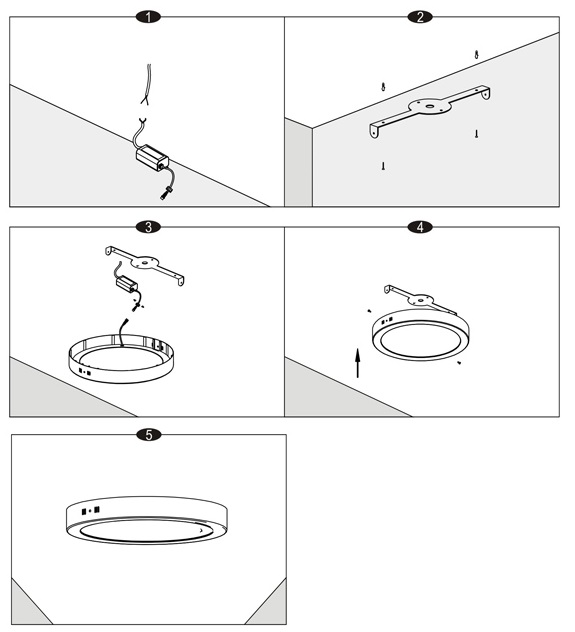 1

2

3

4

5