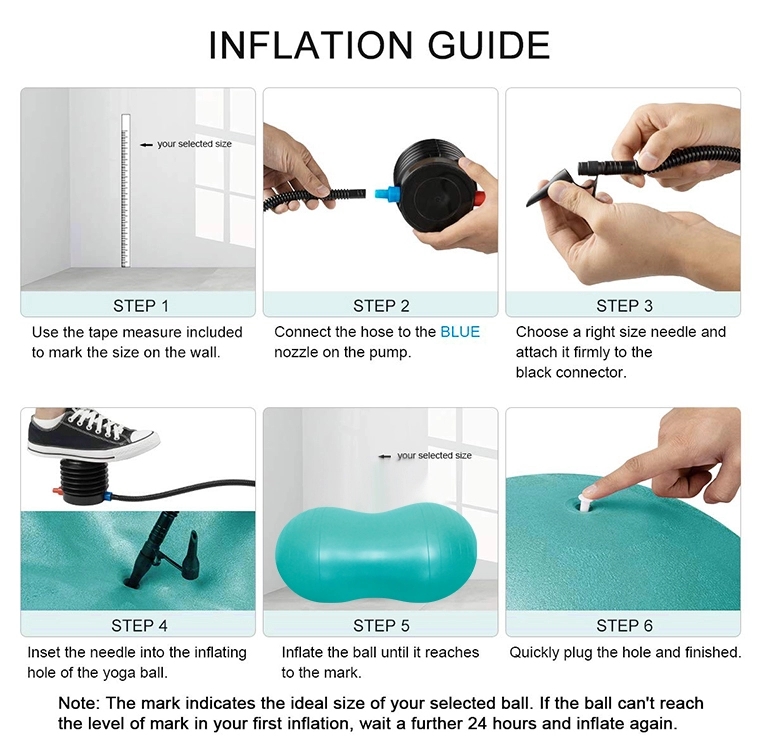 INFLATION GUIDE

your selected size

STEP 1

Use the tape measure included to mark the size on the wall.

STEP 2

Connect the hose to the BLUE nozzle on the pump.

STEP 3

Choose a right size needle and attach it firmly to the black connector.

STEP 4

Inset the needle into the inflating hole of the yoga ball.

your selected size

STEP 5

Inflate the ball until it reaches to the mark.

STEP 6

Quickly plug the hole and finished.

Note: The mark indicates the ideal size of your selected ball. If the ball can't reach the level of mark in your first inflation, wait a further 24 hours and inflate again.