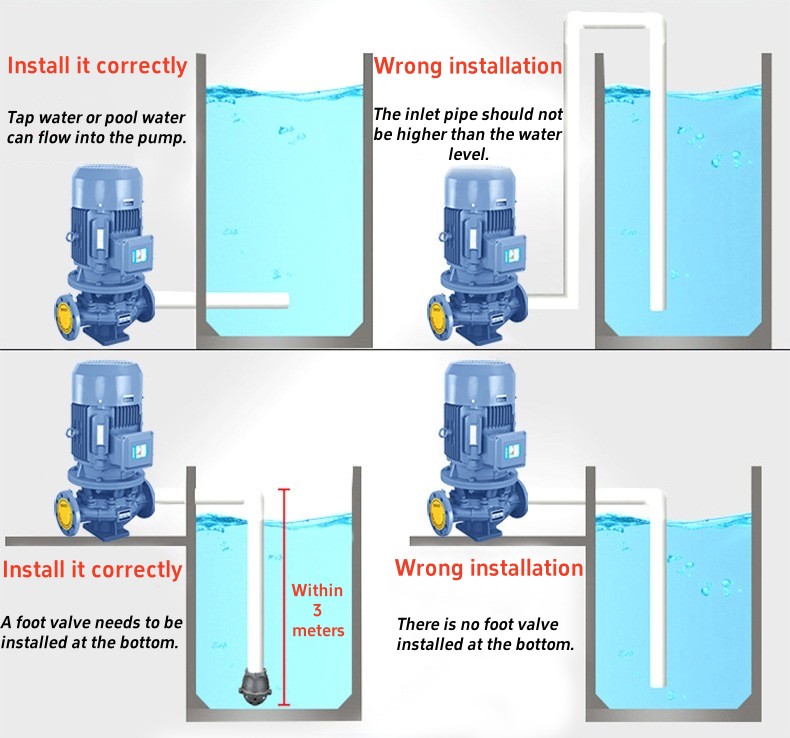 Install it correctly

Tap water or pool water can flow into the pump.

Wrong installation

The inlet pipe should not be higher than the water level.

Install it correctly

A foot valve needs to be installed at the bottom.

Within 3 meters

Wrong installation

There is no foot valve installed at the bottom.